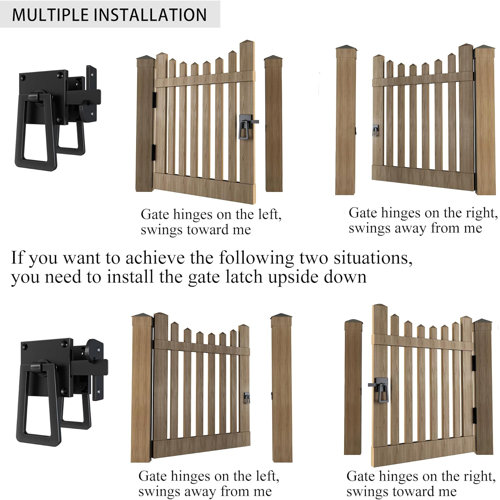 MULTIPLE INSTALLATION

Gate hinges on the left, swings toward me

Gate hinges on the right, swings away from me

If you want to achieve the following two situations, you need to install the gate latch upside down

Gate hinges on the left, swings away from me

Gate hinges on the right, swings toward me